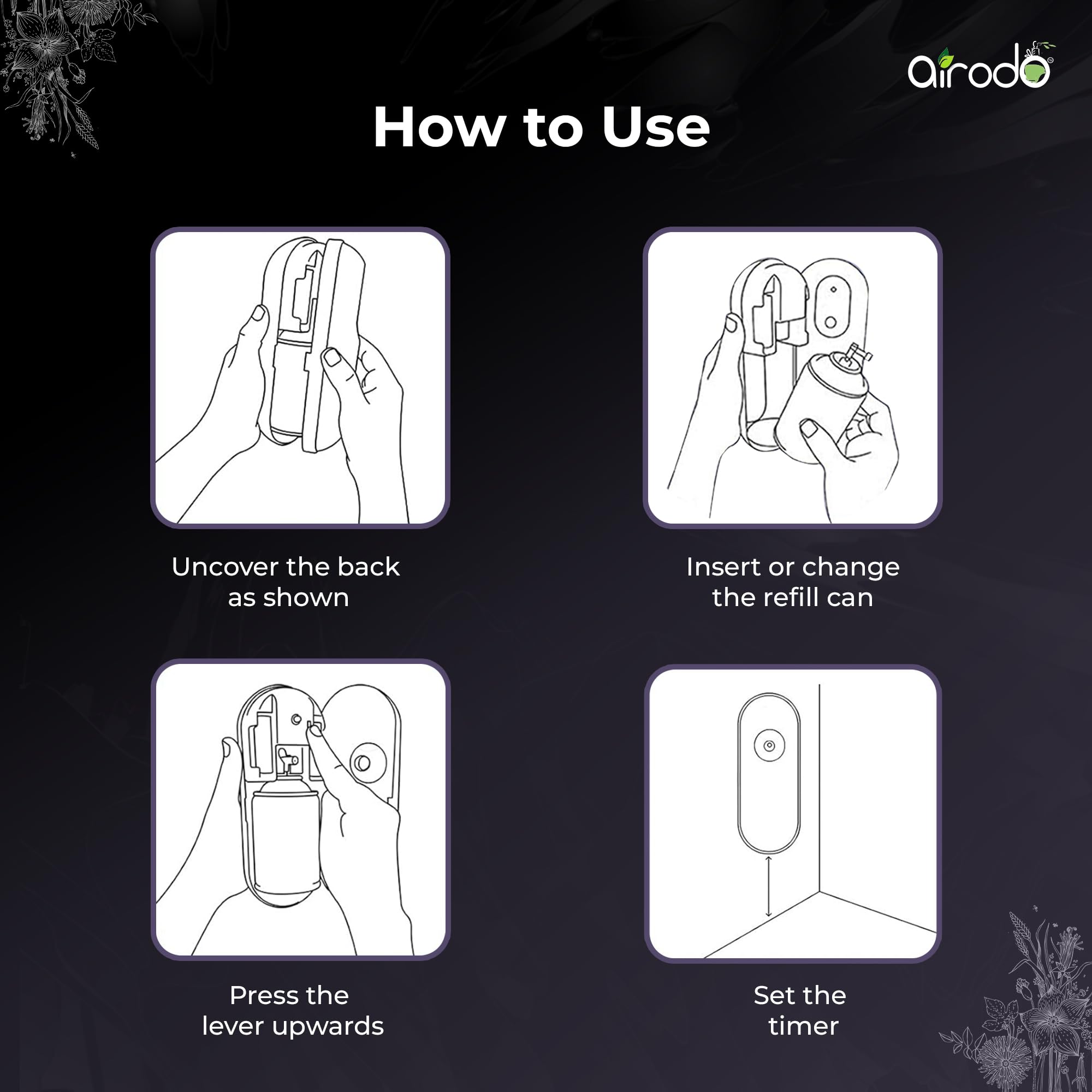 airodo

How to Use

Uncover the back as shown

Insert or change the refill can

Press the lever upwards

Set the timer